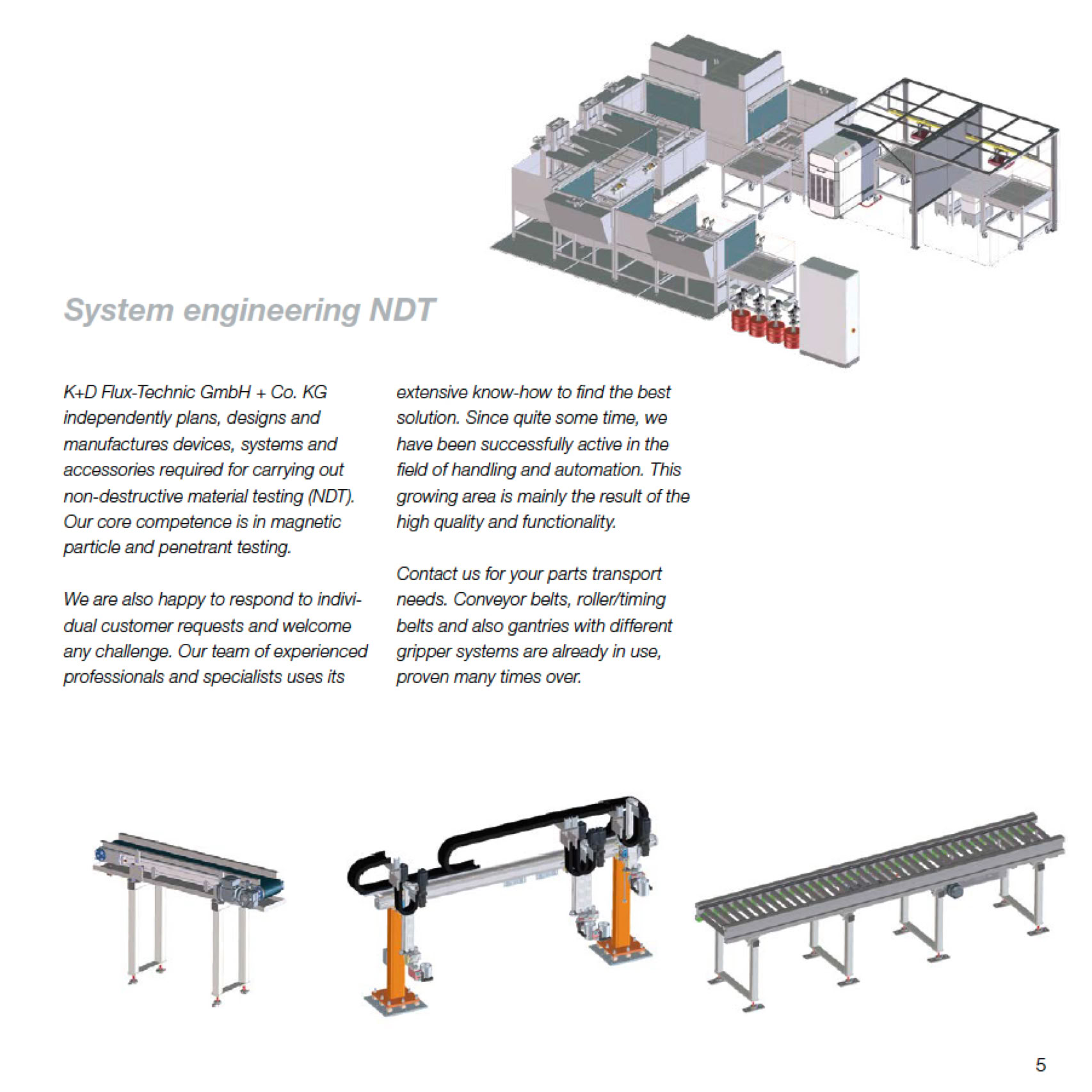 System engineering NDT

K+D Flux-Technic GmbH + Co. KG independently plans, designs and manufactures devices, systems and accessories required for carrying out non-destructive material testing (NDT). Our core competence is in magnetic particle and penetrant testing.

We are also happy to respond to individual customer requests and welcome any challenge. Our team of experienced professionals and specialists uses its extensive know-how to find the best solution. Since quite some time, we have been successfully active in the field of handling and automation. This growing area is mainly the result of the high quality and functionality.

Contact us for your parts transport needs. Conveyor belts, roller/timing belts and also gantries with different gripper systems are already in use, proven many times over.

5